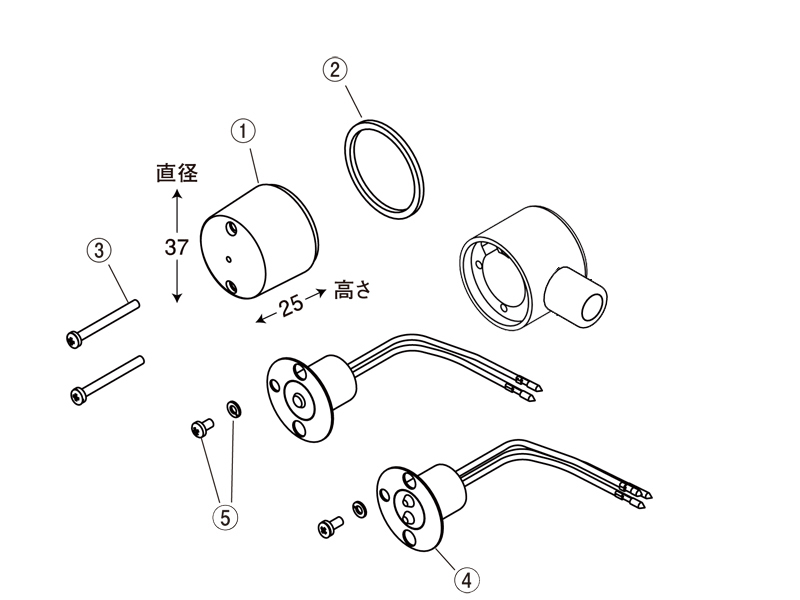 ②
①
直径
37
③
25 高さ
⑤
④